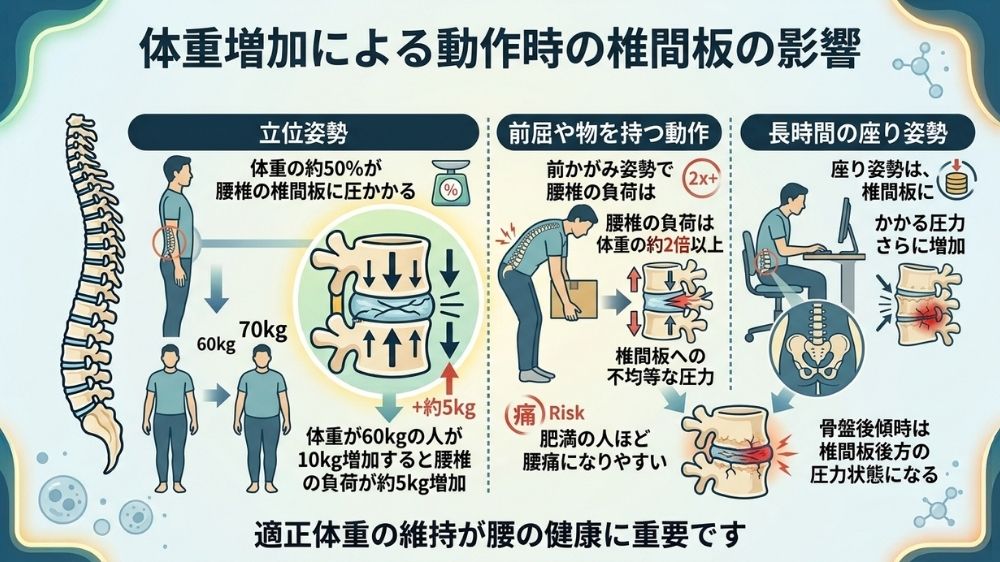 体重増加による動作時の椎間板の影響

立位姿勢

体重の約50%が腰椎の椎間板に圧かかる

%

60kg 70kg

+約5kg

体重が60kgの人が10kg増加すると腰椎の負荷が約5kg増加

前屈や物を持つ動作

前かがみ姿勢で腰椎の負荷は

2x+

腰椎の負荷は体重の約2倍以上

椎間板への不均等な圧力

痛 Risk

肥満の人ほど腰痛になりやすい

長時間の座り姿勢

座り姿勢は、椎間板に

かかる圧力さらに増加

骨盤後傾時は椎間板後方の圧力状態になる

適正体重の維持が腰の健康に重要です